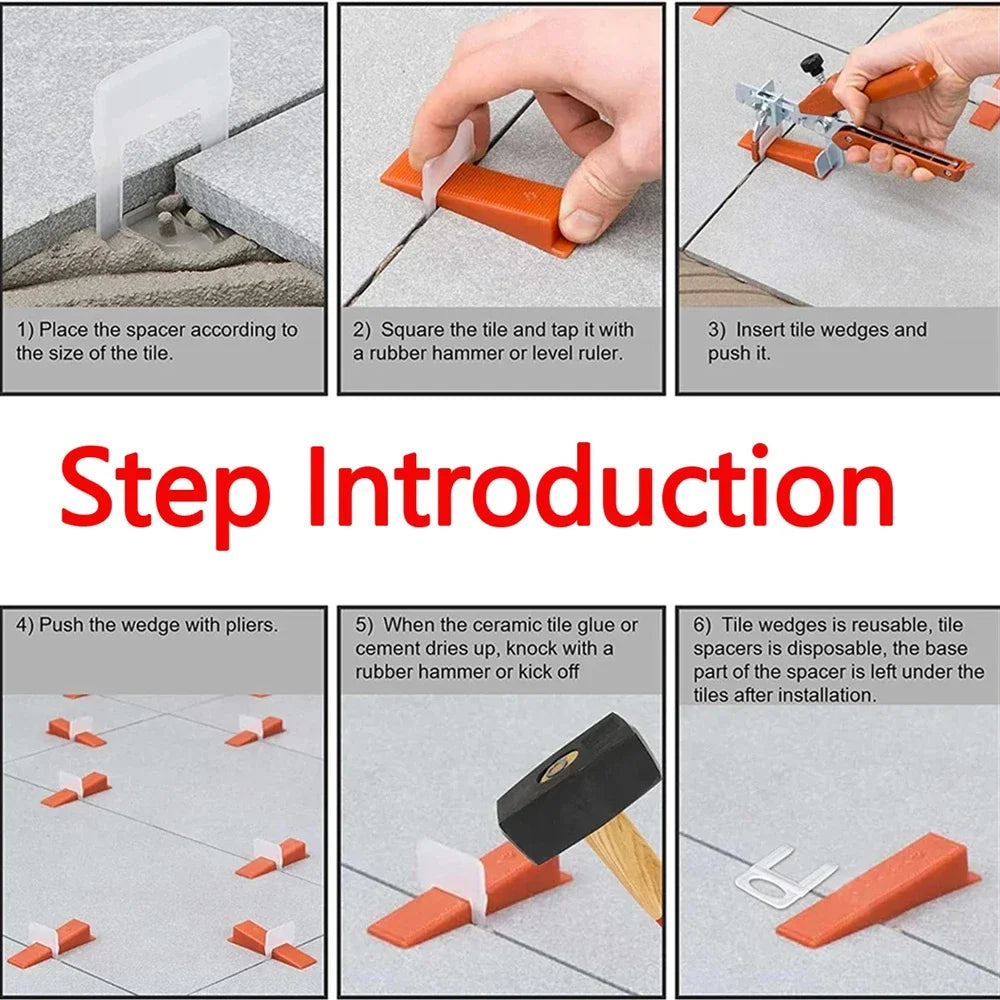 1) Place the spacer according to the size of the tile.

2) Square the tile and tap it with a rubber hammer or level ruler.

3) Insert tile wedges and push it.

Step Introduction

4) Push the wedge with pliers.

5) When the ceramic tile glue or cement dries up, knock with a rubber hammer or kick off

6) Tile wedges is reusable, tile spacers is disposable, the base part of the spacer is left under the tiles after installation.