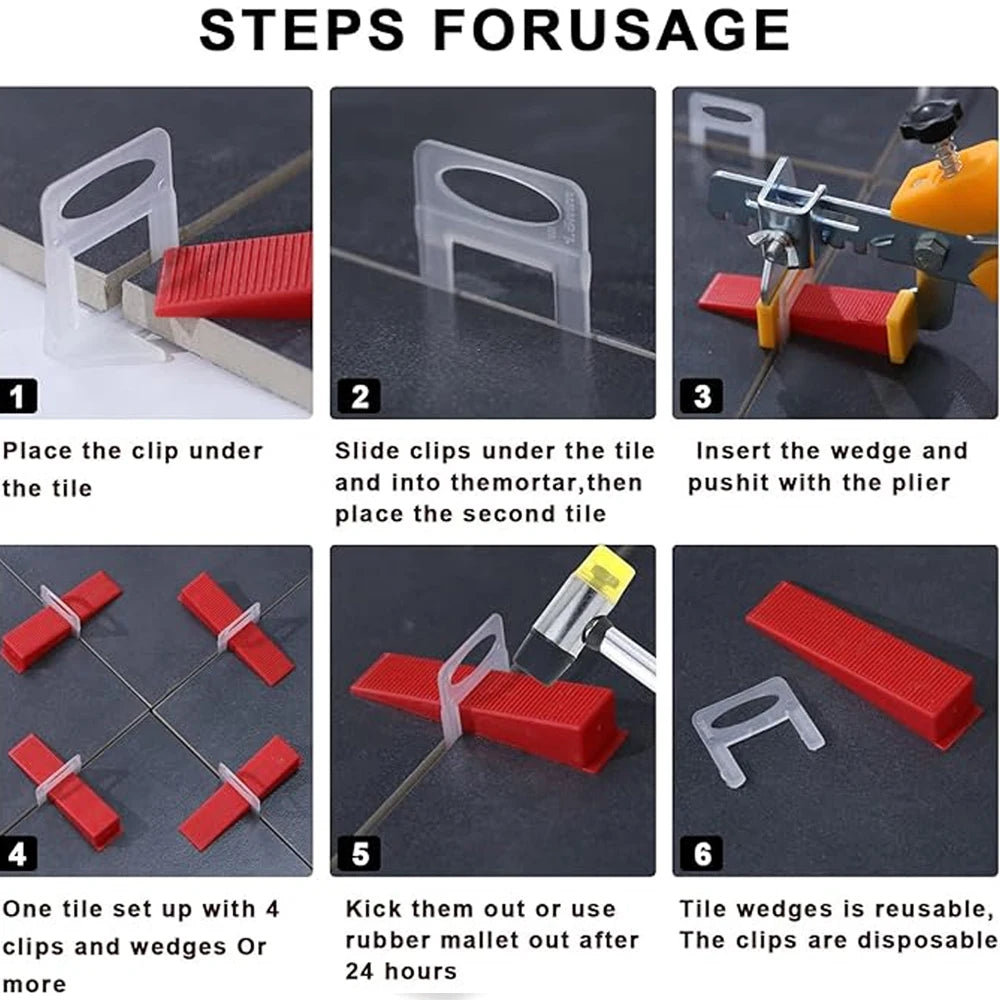 STEPS FORUSAGE

1

Place the clip under the tile

2

Slide clips under the tile and into themortar,then place the second tile

3

Insert the wedge and pushit with the plier

4

One tile set up with 4 clips and wedges Or more

5

Kick them out or use rubber mallet out after 24 hours

6

Tile wedges is reusable, The clips are disposable