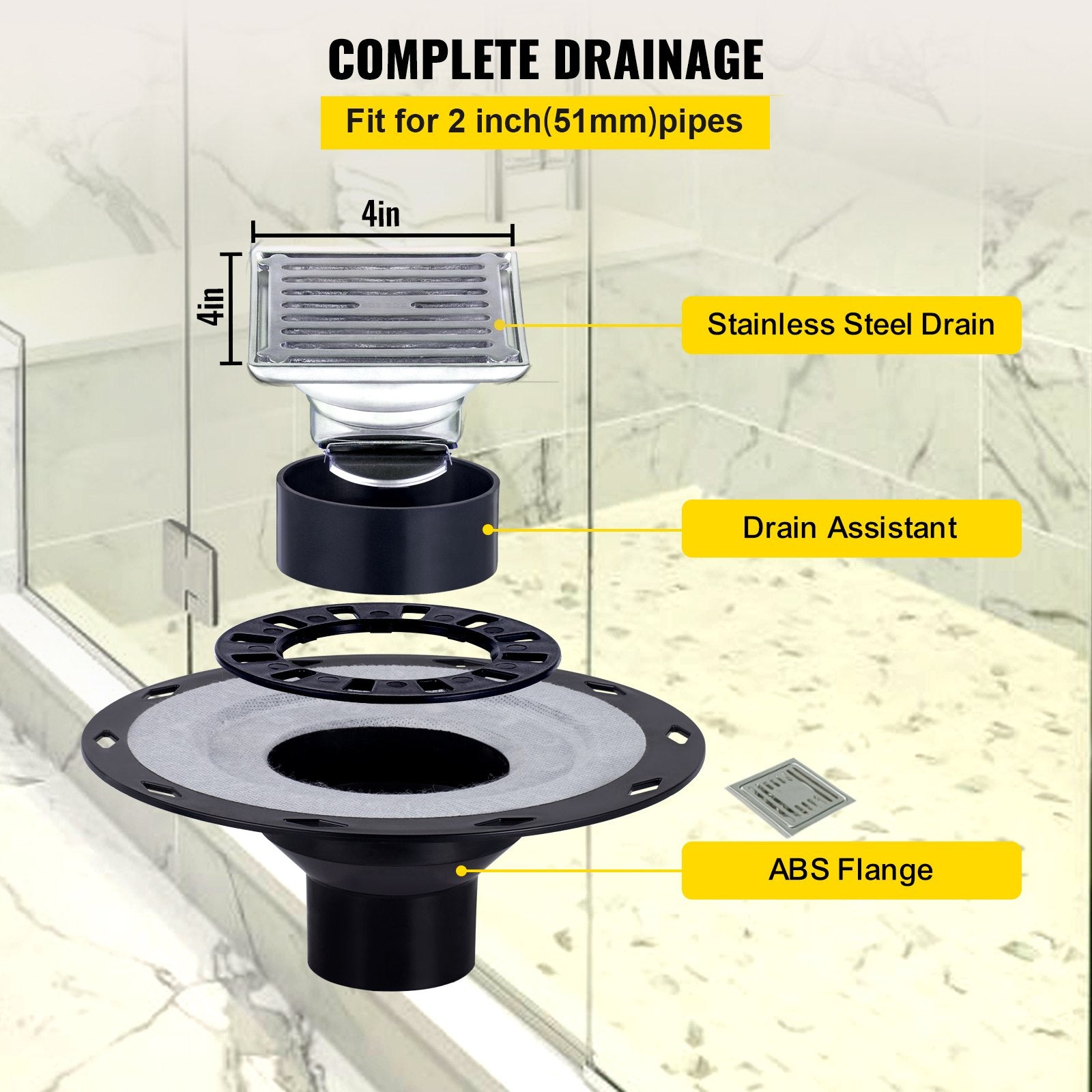 COMPLETE DRAINAGE

Fit for 2 inch(51mm)pipes

4in

4in

Stainless Steel Drain

Drain Assistant

ABS Flange