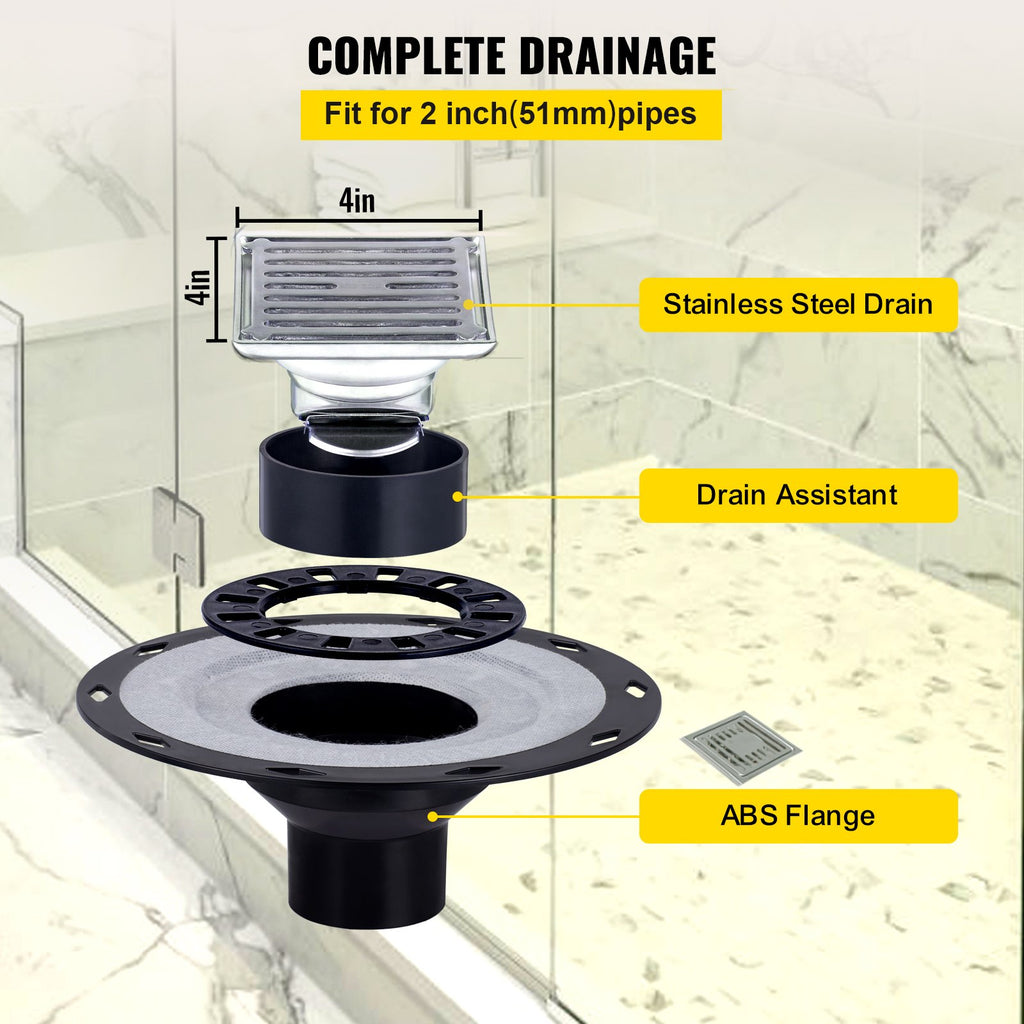 COMPLETE DRAINAGE

Fit for 2 inch(51mm)pipes

4in

4in

Stainless Steel Drain

Drain Assistant

ABS Flange